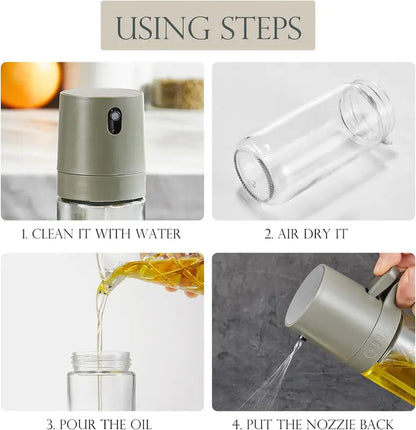 USING STEPS

1. CLEAN IT WITH WATER

2. AIR DRY IT

3. POUR THE OIL

4. PUT THE NOZZIE BACK